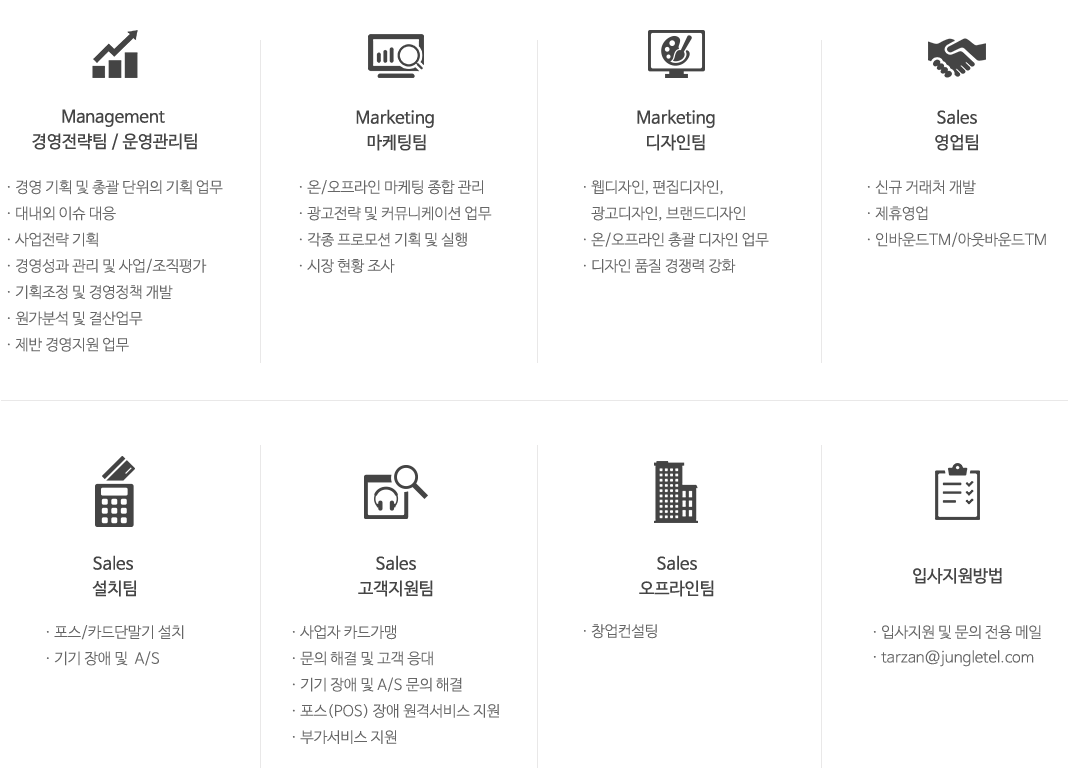 Management
경영전략팀 / 운영관리팀

· 경영 기획 및 총괄 단위의 기획 업무
· 대내외 이슈 대응
· 사업전략 기획
· 경영성과 관리 및 사업/조직평가
· 기획조정 및 경영정책 개발
· 원가분석 및 결산업무
· 제반 경영지원 업무

Marketing
마케팅팀

· 온/오프라인 마케팅 종합 관리
· 광고전략 및 커뮤니케이션 업무
· 각종 프로모션 기획 및 실행
· 시장 현황 조사

Marketing
디자인팀

· 웹디자인, 편집디자인,
광고디자인, 브랜드디자인
· 온/오프라인 총괄 디자인 업무
· 디자인 품질 경쟁력 강화

Sales
영업팀

· 신규 거래처 개발
· 제휴영업
· 인바운드TM/아웃바운드TM

Sales
설치팀

· 포스/카드단말기 설치
· 기기 장애 및 A/S

Sales
고객지원팀

· 사업자 카드가맹
· 문의 해결 및 고객 응대
· 기기 장애 및 A/S 문의 해결
· 포스(POS) 장애 원격서비스 지원
· 부가서비스 지원

Sales
오프라인팀

· 창업컨설팅

입사지원방법

· 입사지원 및 문의 전용 메일
· tarzan@jungletel.com